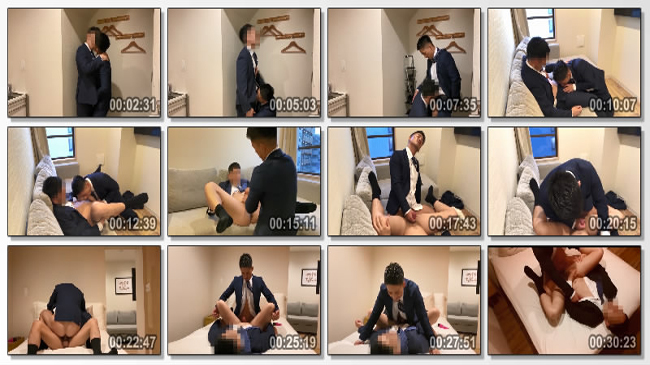 00:02:31
00:05:03
00:07:35
00:10:07
00:12:39
00:15:11
00:17:43
00:20:15
00:22:47
00:25:19
00:27:51
00:30:23